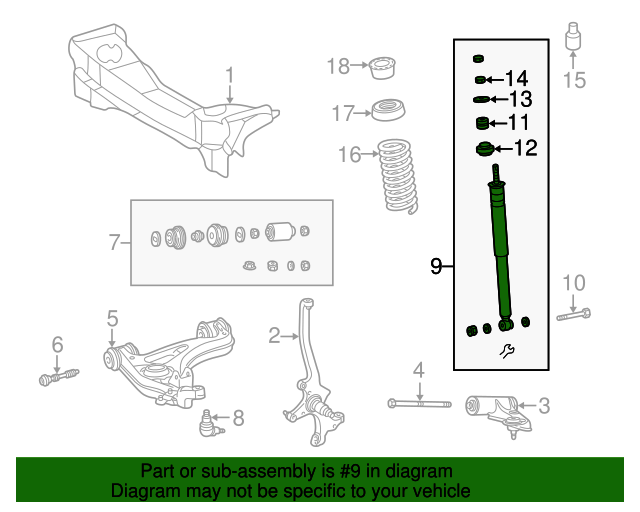 1

18

17

16

14

13

11

12

15

7

9

10

5

6

2

8

4

3

Part or sub-assembly is #9 in diagram
Diagram may not be specific to your vehicle