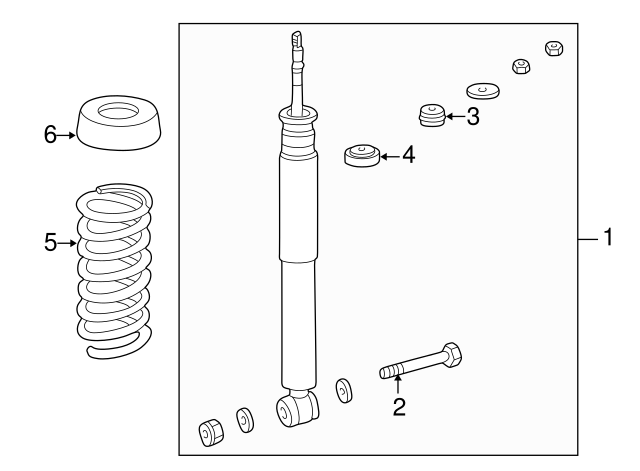 6
5
3
4
1
2