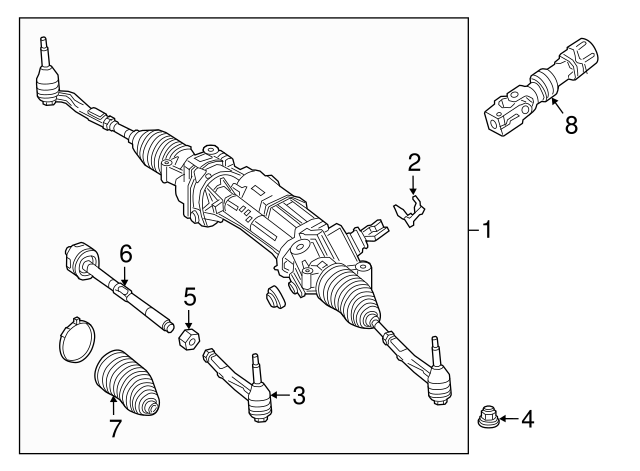 8
2
1
6
5
3
7
4