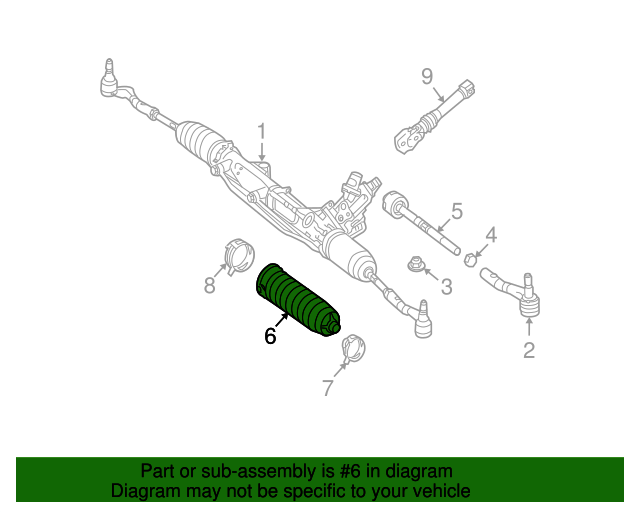 9
1
5
4
8
3
6
2
7

Part or sub-assembly is #6 in diagram
Diagram may not be specific to your vehicle