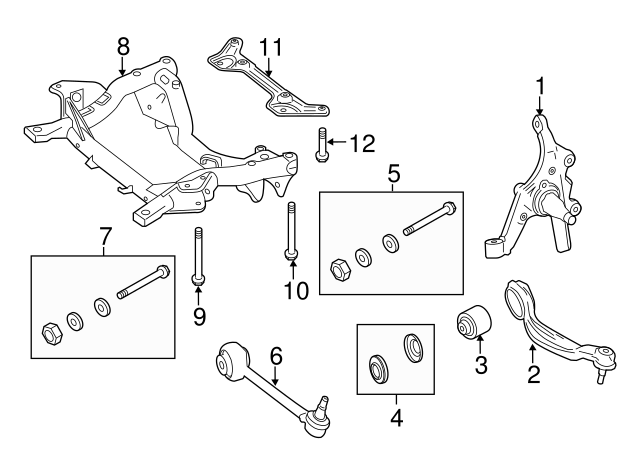 8
11
1
12
5
7
10
9
6
4
3
2