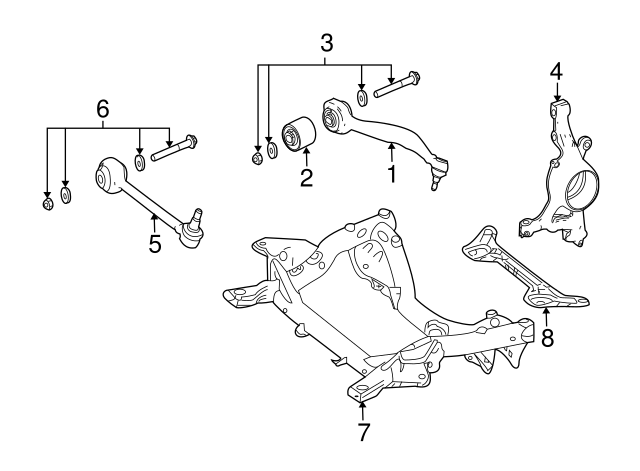 3
4
6
2
1
5
8
7