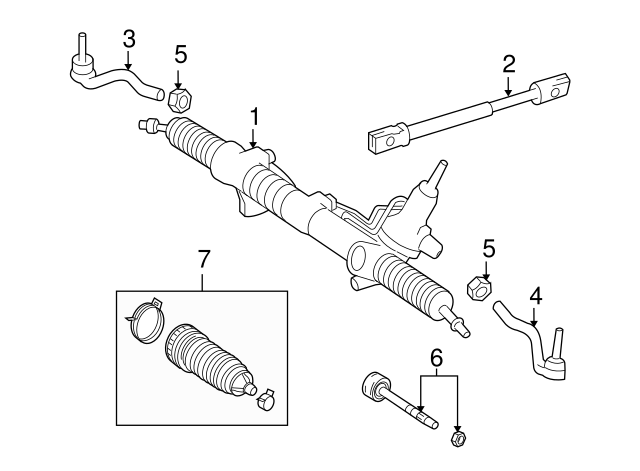 3
5
2
1
7
5
4
6