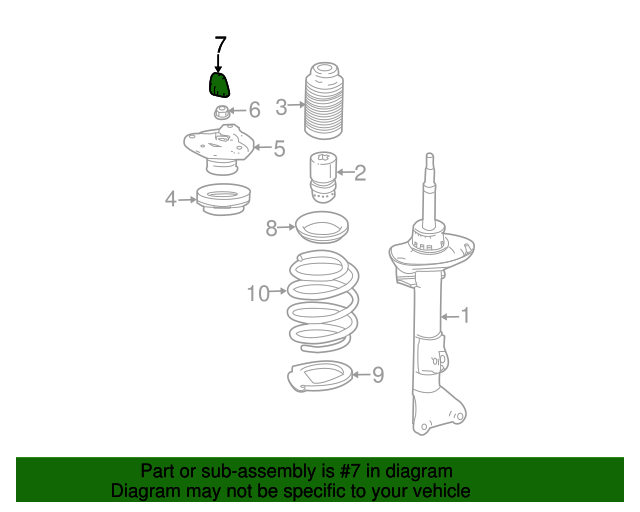 7
6
3
5
2
4
8
10
1
9

Part or sub-assembly is #7 in diagram
Diagram may not be specific to your vehicle