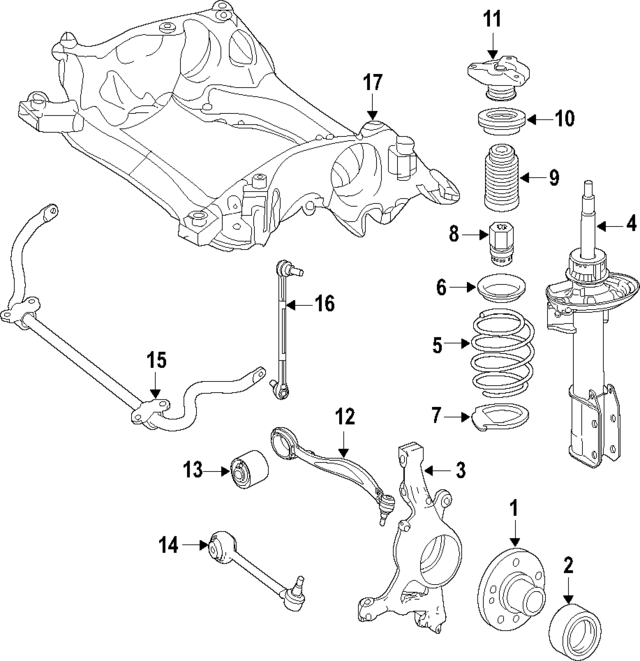 11
17
10
9
4
8
6
16
5
15
7
12
13
3
1
14
2