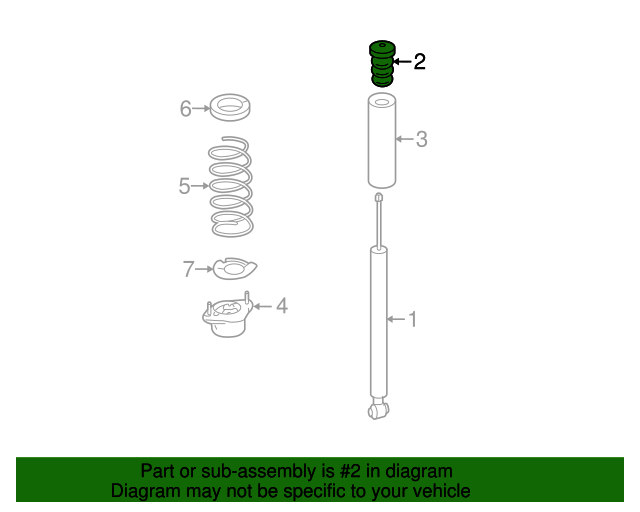 2
6
3
5
7
4
1

Part or sub-assembly is #2 in diagram
Diagram may not be specific to your vehicle