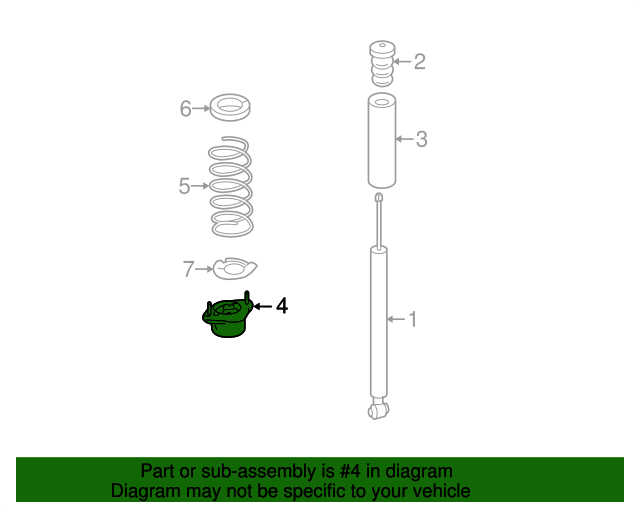 2

6

3

5

7

4

1

Part or sub-assembly is #4 in diagram
Diagram may not be specific to your vehicle