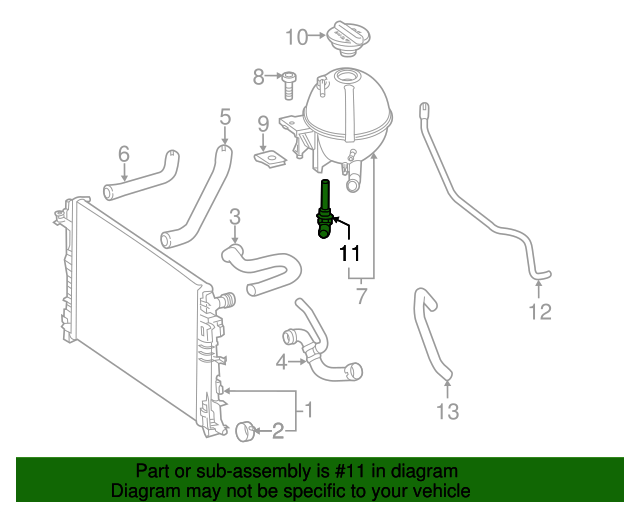 10
8
5
9
6
3
11
7
12
4
13
1
2

Part or sub-assembly is #11 in diagram
Diagram may not be specific to your vehicle