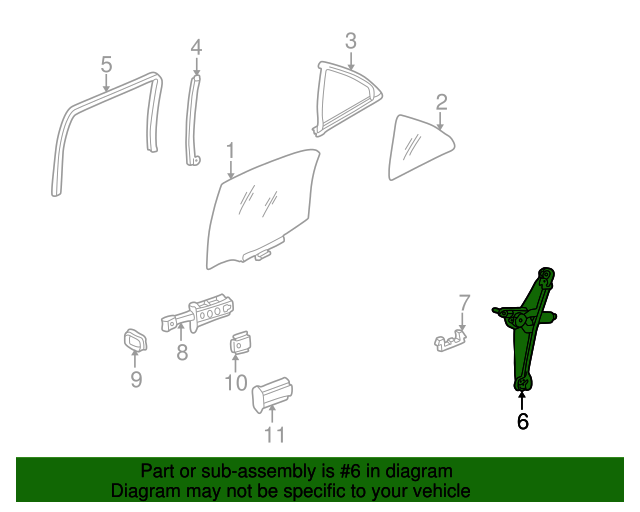 5
4
3
2
1
7
8
9
10
11
6

Part or sub-assembly is #6 in diagram
Diagram may not be specific to your vehicle