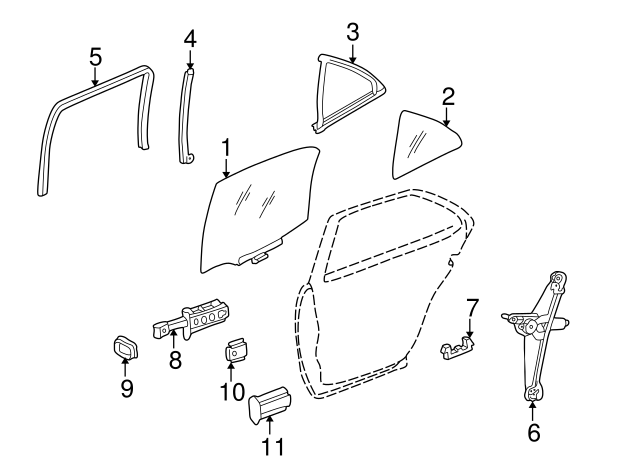 5
4
3
2
1
7
8
9
10
11
6