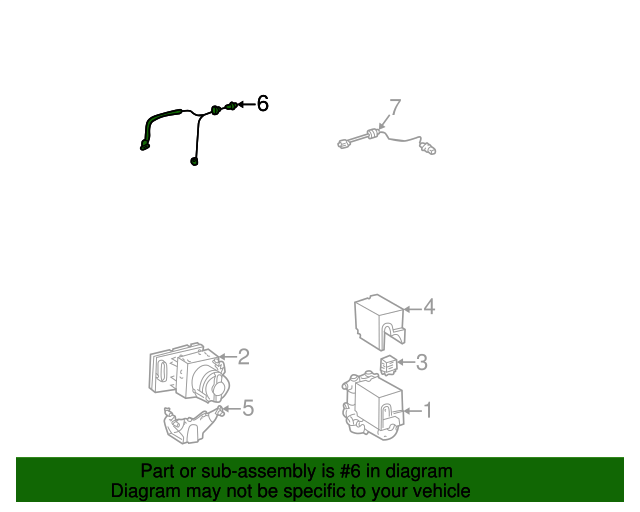 6

7

4

2

3

5

1

Part or sub-assembly is #6 in diagram
Diagram may not be specific to your vehicle