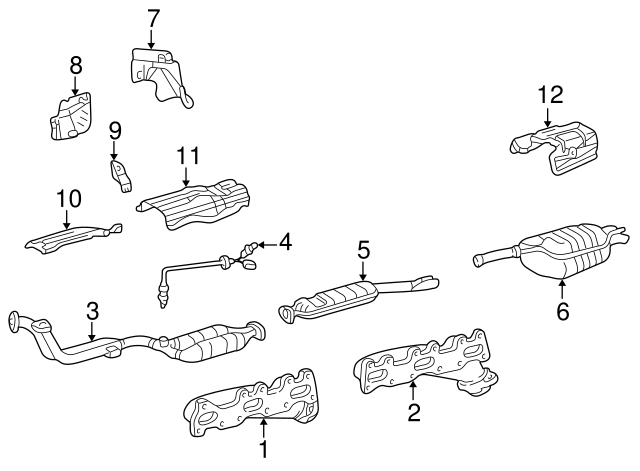 7
8
12
9
11
10
4
5
6
3
2
1