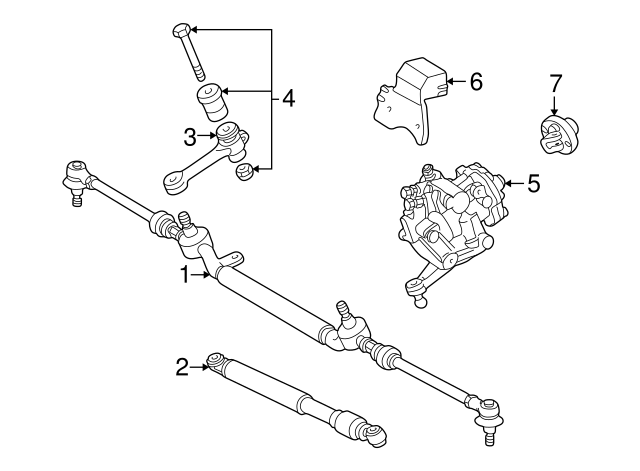 4
6
7
3
5
1
2