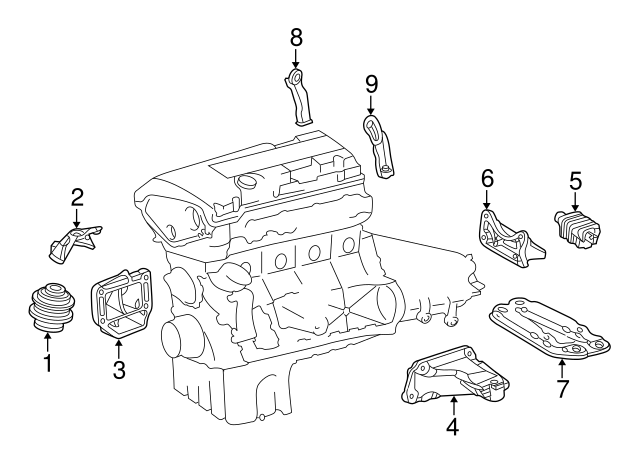 8
9
2
6
5
1
3
7
4