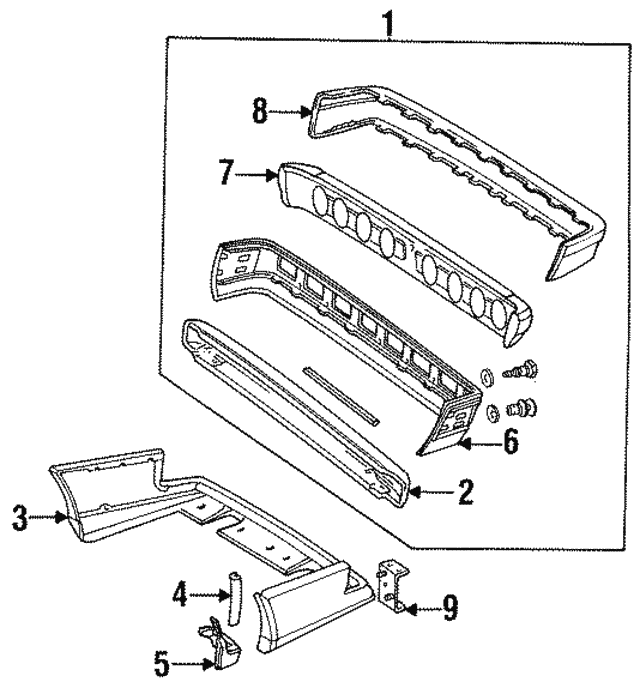 1
8
7
6
2
3
4
9
5