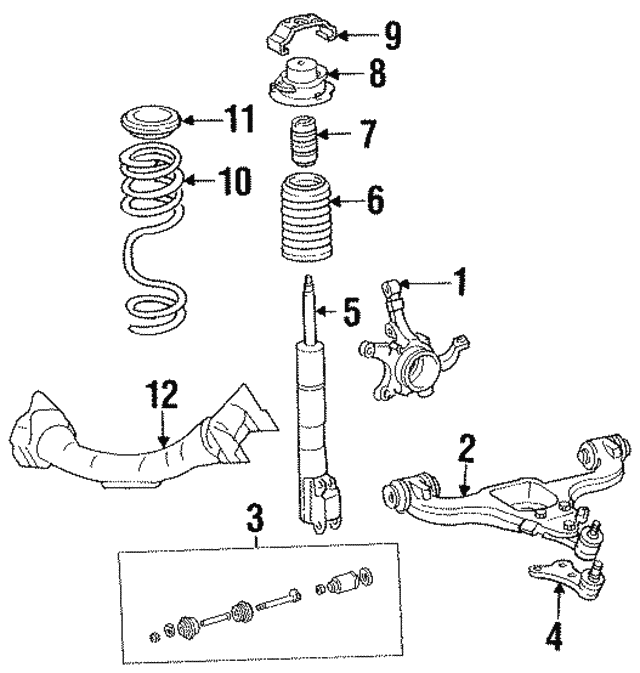 9
8
11
7
10
6
1
5
12
2
3
4