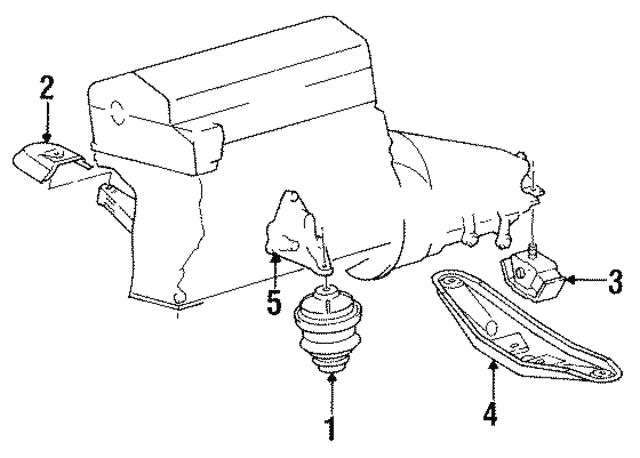 2
5
3
1
4