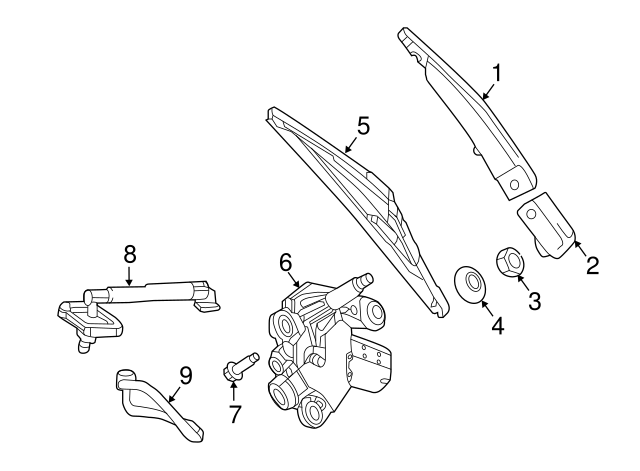 1
5
2
8
6
3
4
9
7