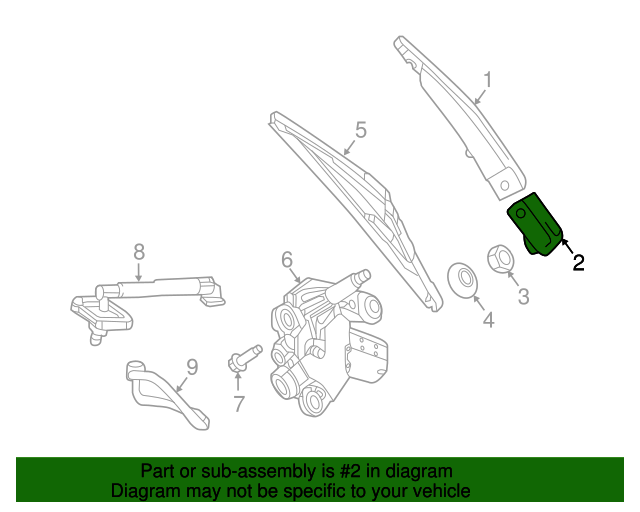 1
5
2
3
4
8
6
9
7

Part or sub-assembly is #2 in diagram
Diagram may not be specific to your vehicle