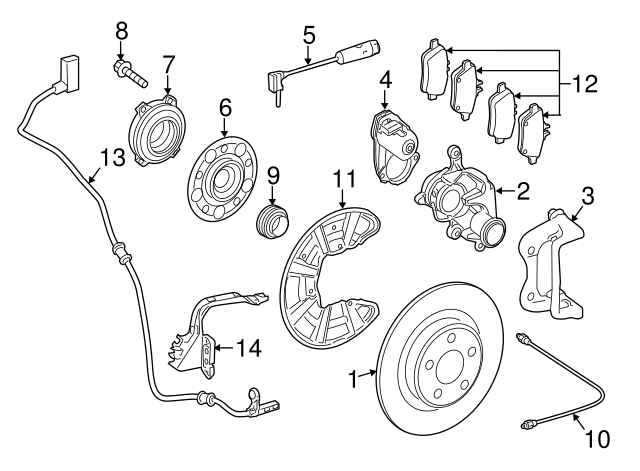 8
7
5
4
12
6
13
9
11
2
3
14
1
10