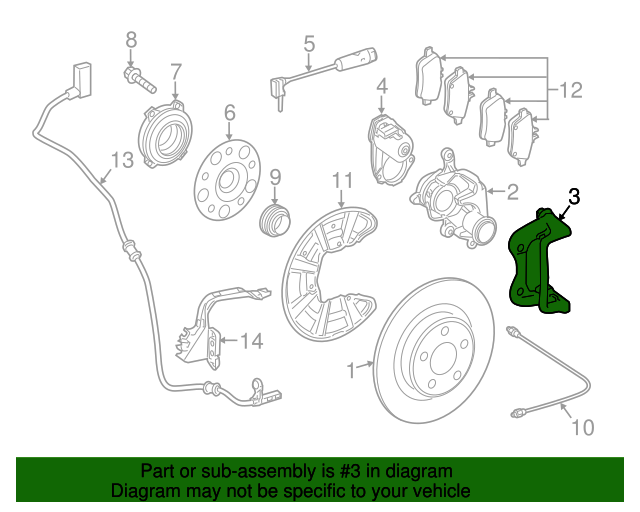 8
7
5
4
12
6
13
9
11
2
3
14
1
10

Part or sub-assembly is #3 in diagram
Diagram may not be specific to your vehicle