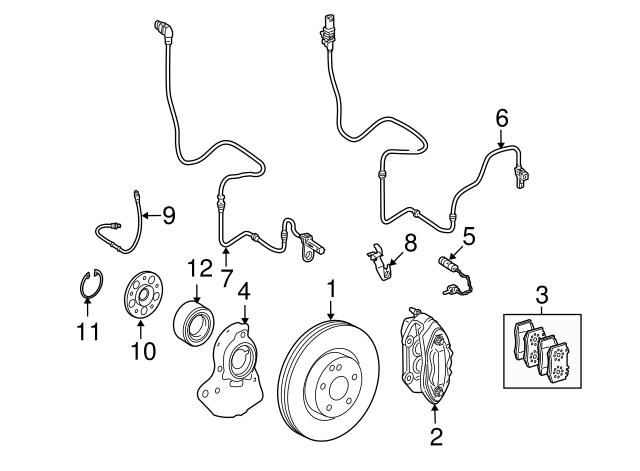 6
9
8
5
12
7
4
1
3
11
10
2