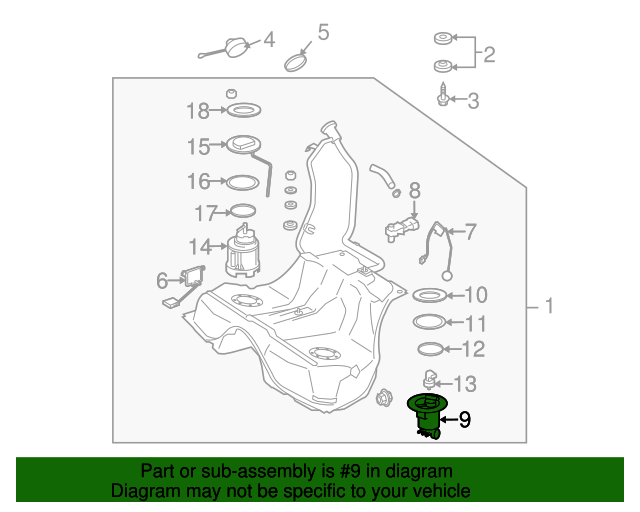 4
5
2
3
18
15
16
17
14
6
8
7
10
11
12
13
9
1

Part or sub-assembly is #9 in diagram
Diagram may not be specific to your vehicle