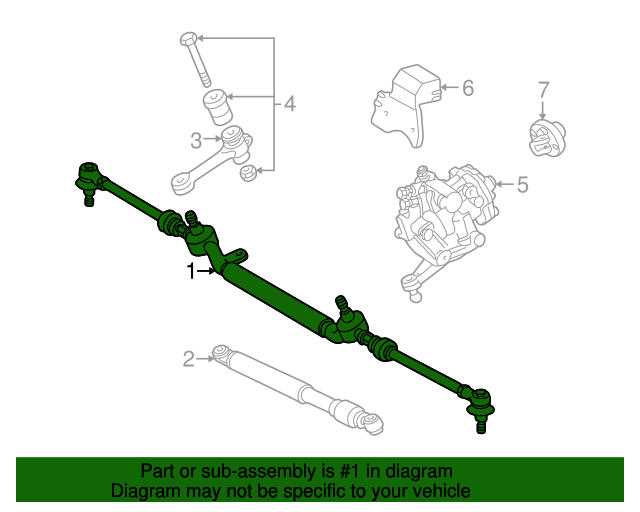 4
6
7
3
5
1
2

Part or sub-assembly is #1 in diagram
Diagram may not be specific to your vehicle