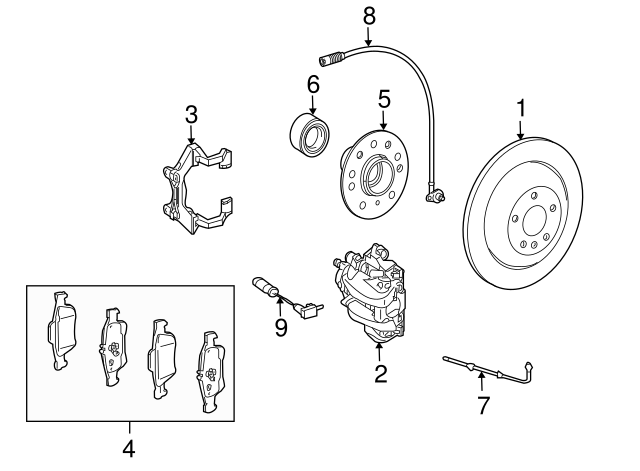 8
6
5
3
1
9
2
7
4