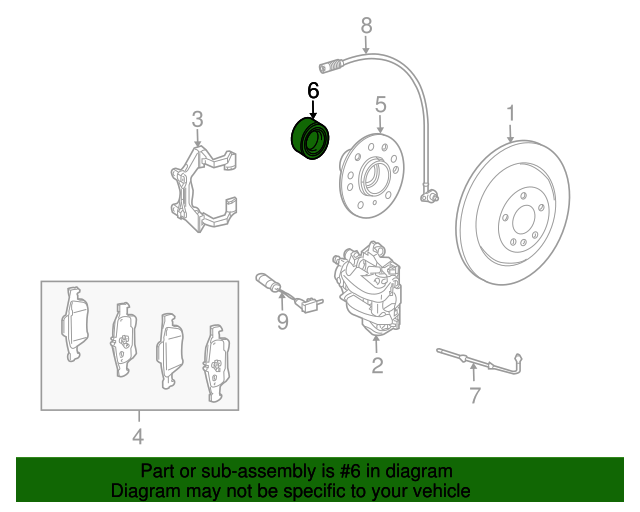 8
6
5
3
1
9
2
7
4

Part or sub-assembly is #6 in diagram
Diagram may not be specific to your vehicle