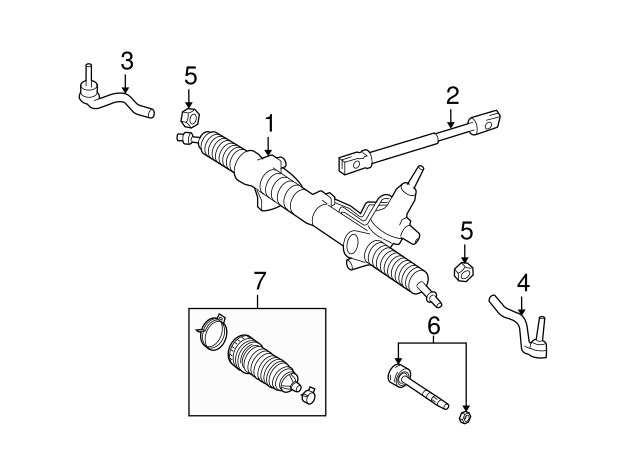 3
5
1
2
5
4
7
6