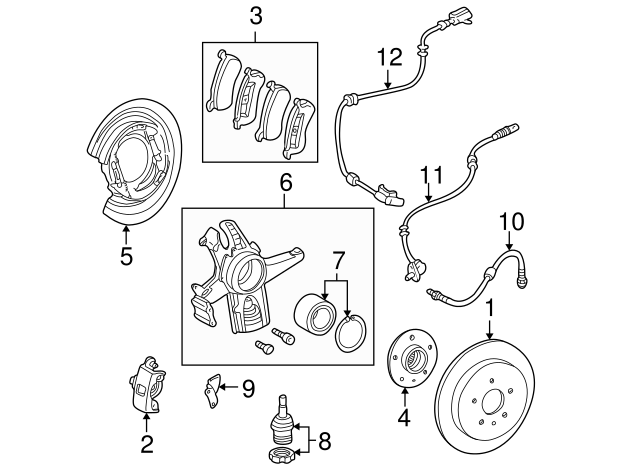 3
12
5
6
11
10
7
1
9
4
2
8