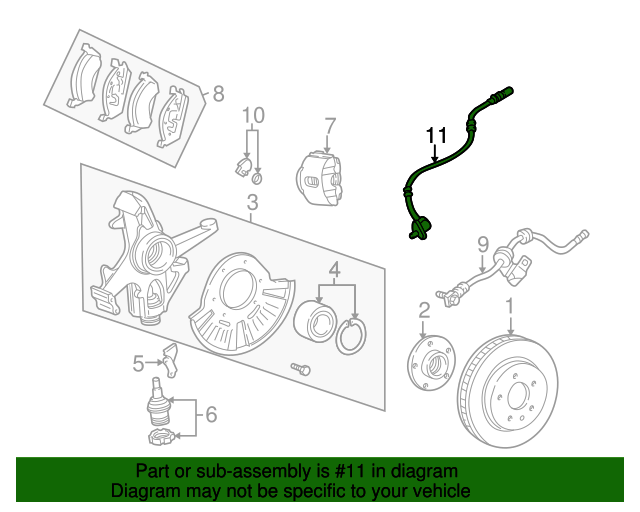 8
10
7
11
3
9
4
2
1
5
6

Part or sub-assembly is #11 in diagram
Diagram may not be specific to your vehicle