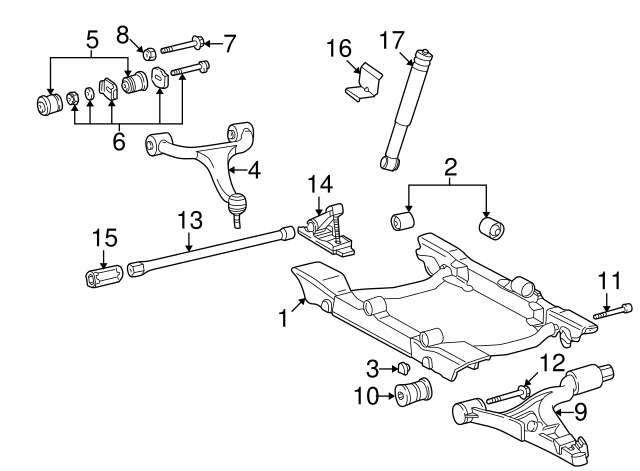 5
8
7
16
17
6
4
2
14
13
15
11
1
3
12
10
9