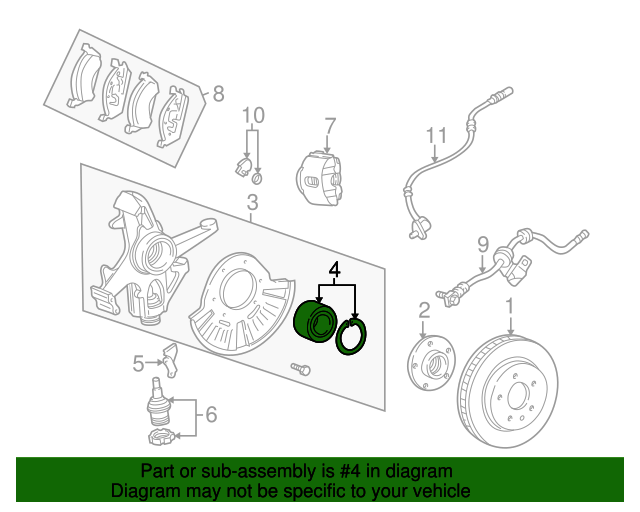 8
10
7
11
3
9
4
2
1
5
6

Part or sub-assembly is #4 in diagram
Diagram may not be specific to your vehicle