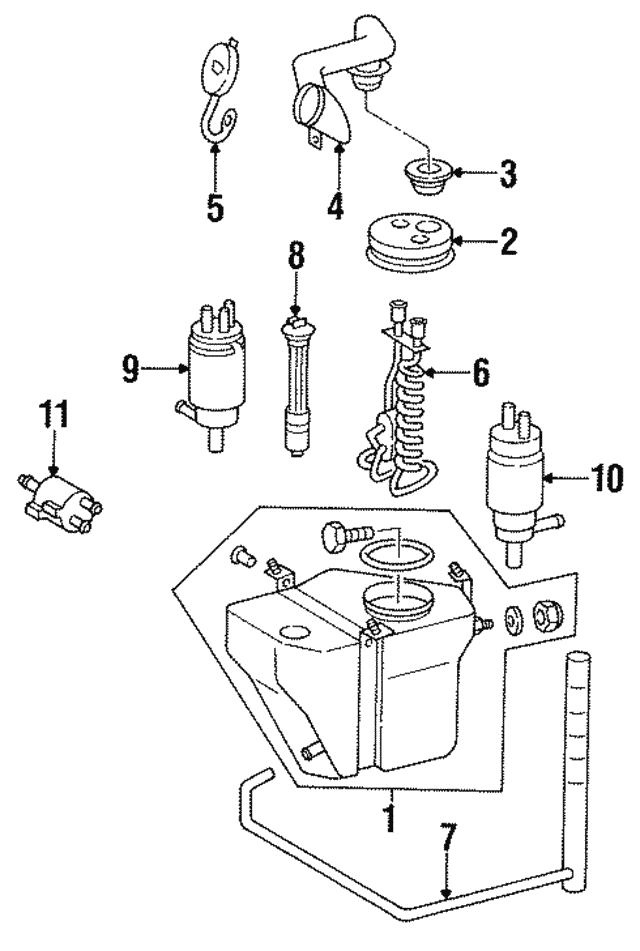 5
4
3
2
8
9
6
11
10
1
7