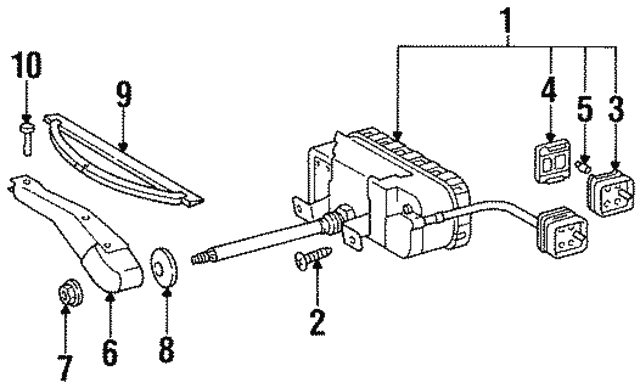 1
10
9
4
5
3
2
7
6
8