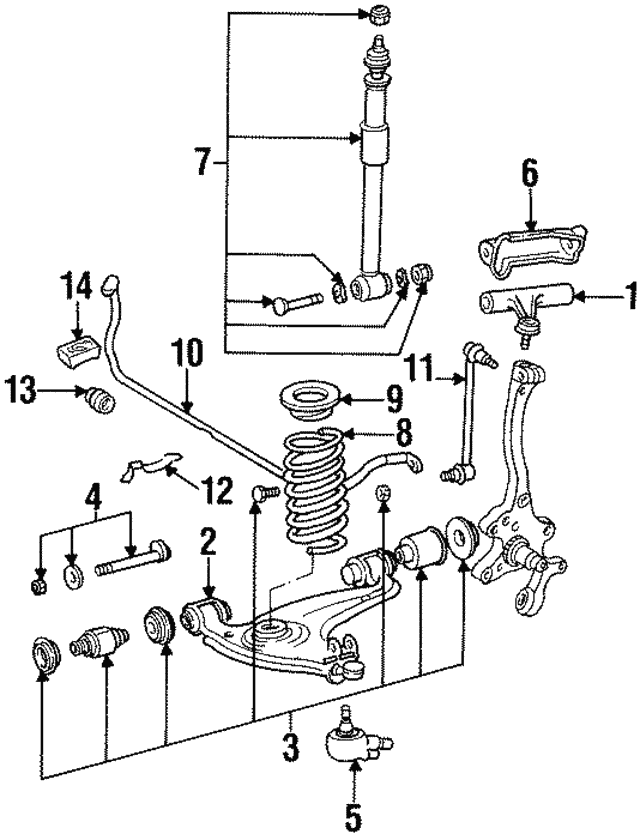 7
6
1
14
10
11
13
9
8
12
4
2
3
5