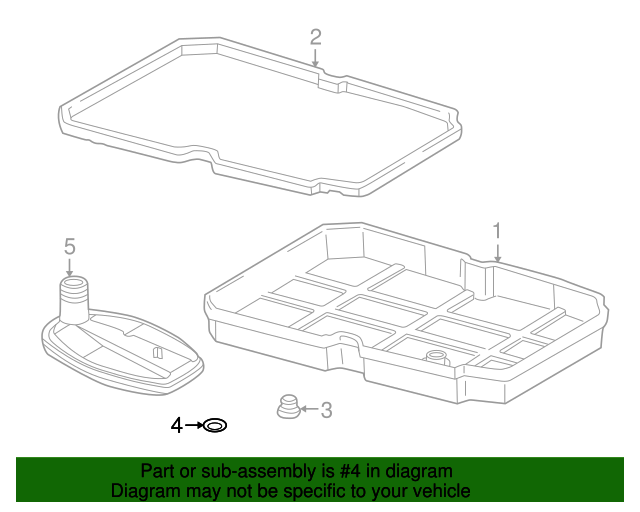 2

1

5

3

4

Part or sub-assembly is #4 in diagram
Diagram may not be specific to your vehicle