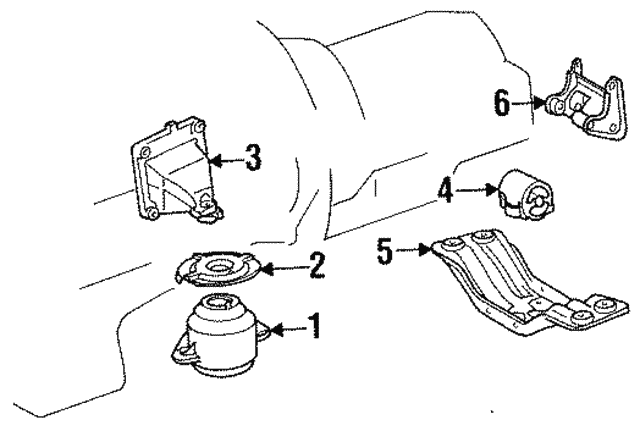 6
3
4
5
2
1