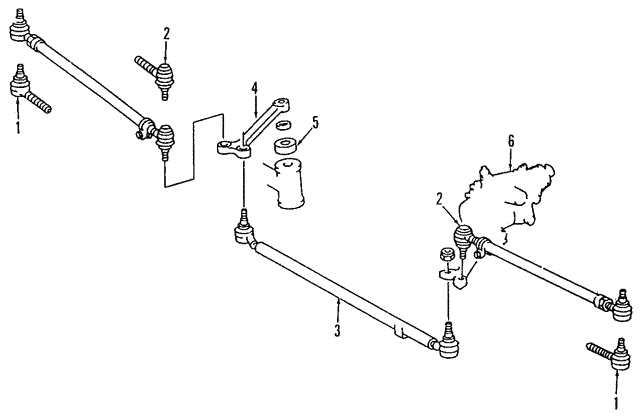 2
1
4
5
6
2
3
1