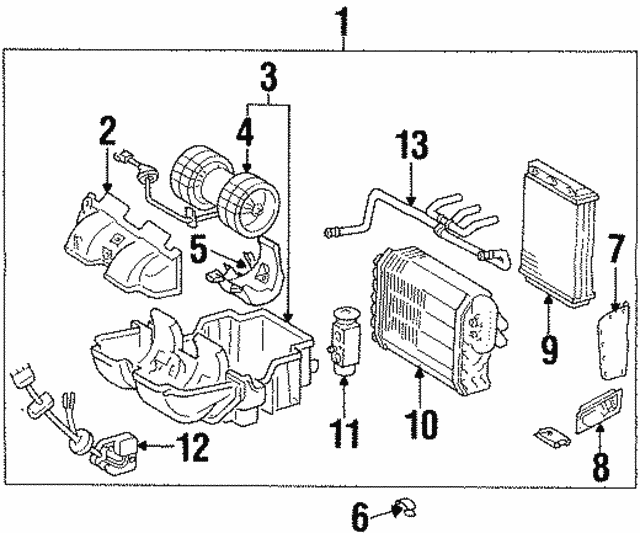 1
3
2
4
13
5
7
9
11
10
12
8
6