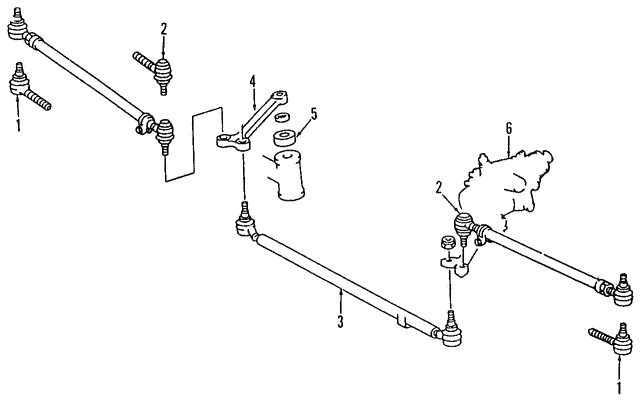 2
1
4
5
6
2
3
1