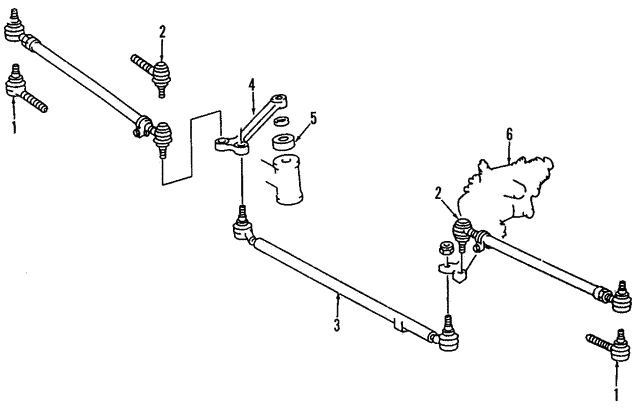 2
1
4
5
6
2
3
1