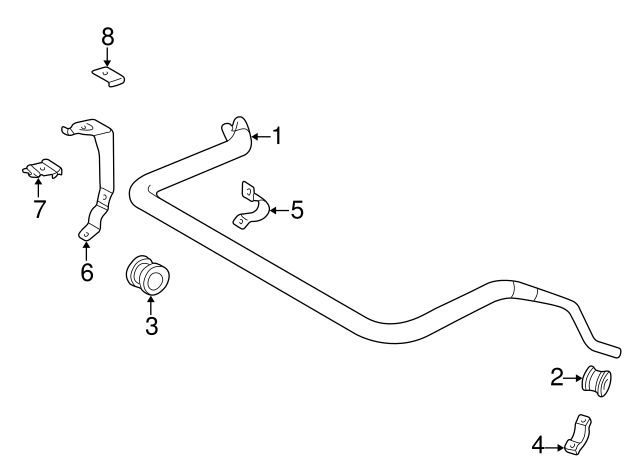 8
1
7
5
6
3
2
4