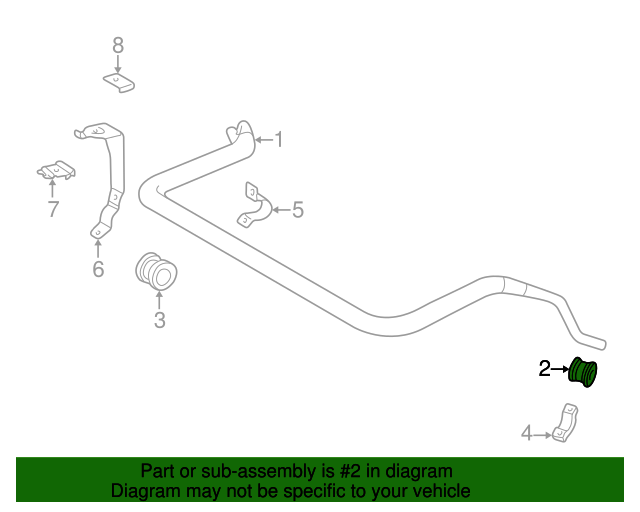 8

1

7

5

6

3

2

4

Part or sub-assembly is #2 in diagram
Diagram may not be specific to your vehicle