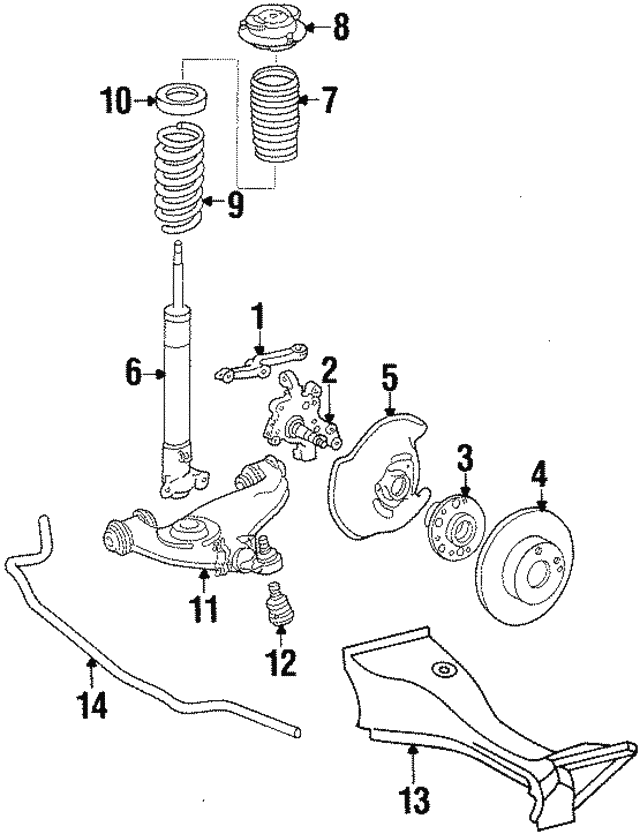 8
10
7
9
1
6
2
5
3
4
11
12
14
13