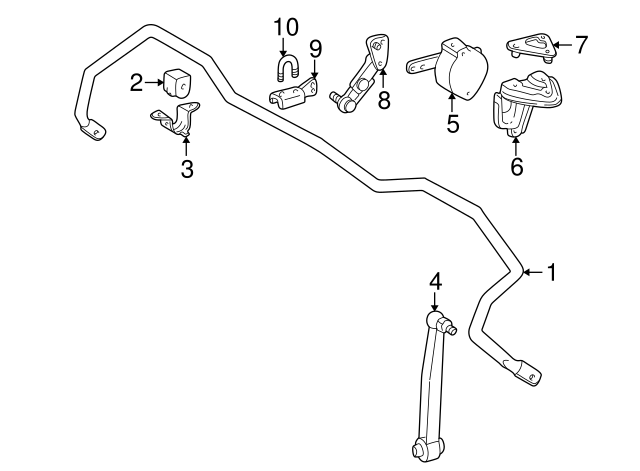 10
9
7
2
8
5
3
6
1
4