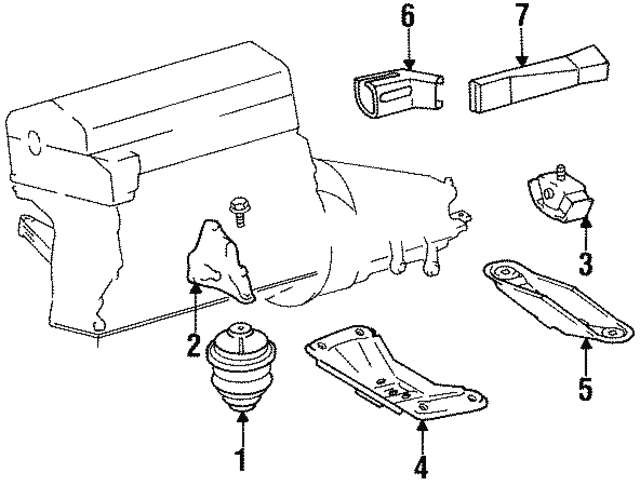 6
7
3
2
5
1
4