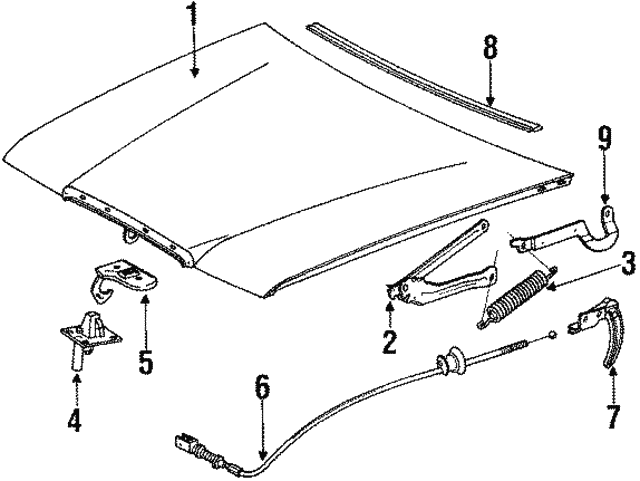 1
8
9
3
2
5
4
6
7